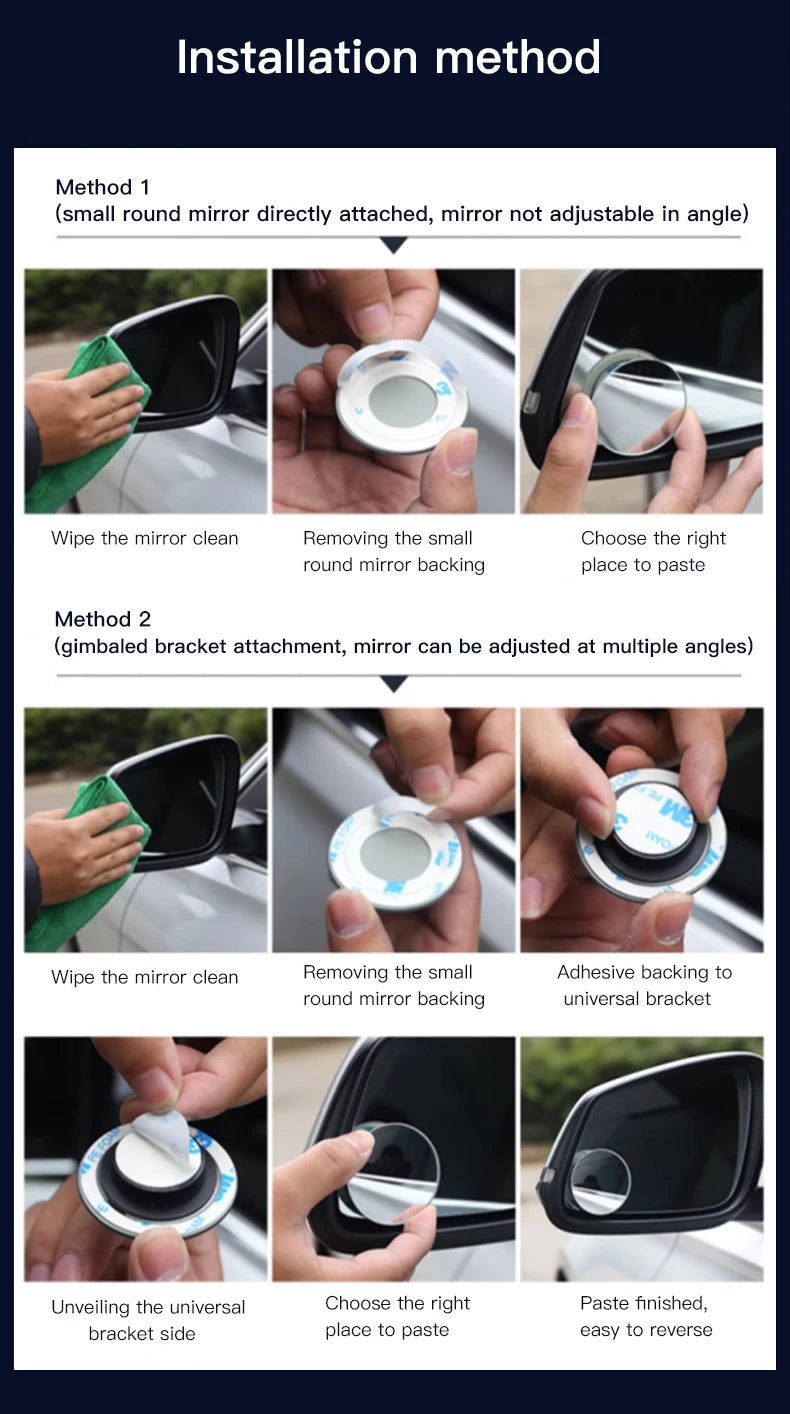 Installation method

Method 1
(small round mirror directly attached, mirror not adjustable in angle)

Wipe the mirror clean

Removing the small round mirror backing

Choose the right place to paste

Method 2
(gimbaled bracket attachment, mirror can be adjusted at multiple angles)

Wipe the mirror clean

Removing the small round mirror backing

Adhesive backing to universal bracket

Unveiling the universal bracket side

Choose the right place to paste

Paste finished, easy to reverse