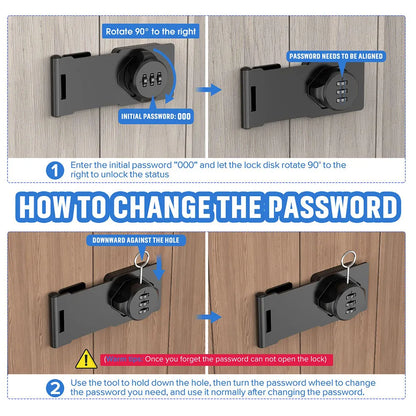 Rotate 90° to the right

INITIAL PASSWORD: 000

PASSWORD NEEDS TO BE ALIGNED

1 Enter the initial password "000" and let the lock disk rotate 90° to the right to unlock the status

HOW TO CHANGE THE PASSWORD

DOWNWARD AGAINST THE HOLE

(Warm tips: Once you forget the password can not open the lock)

2 Use the tool to hold down the hole, then turn the password wheel to change the password you need, and use it normally after changing the password.