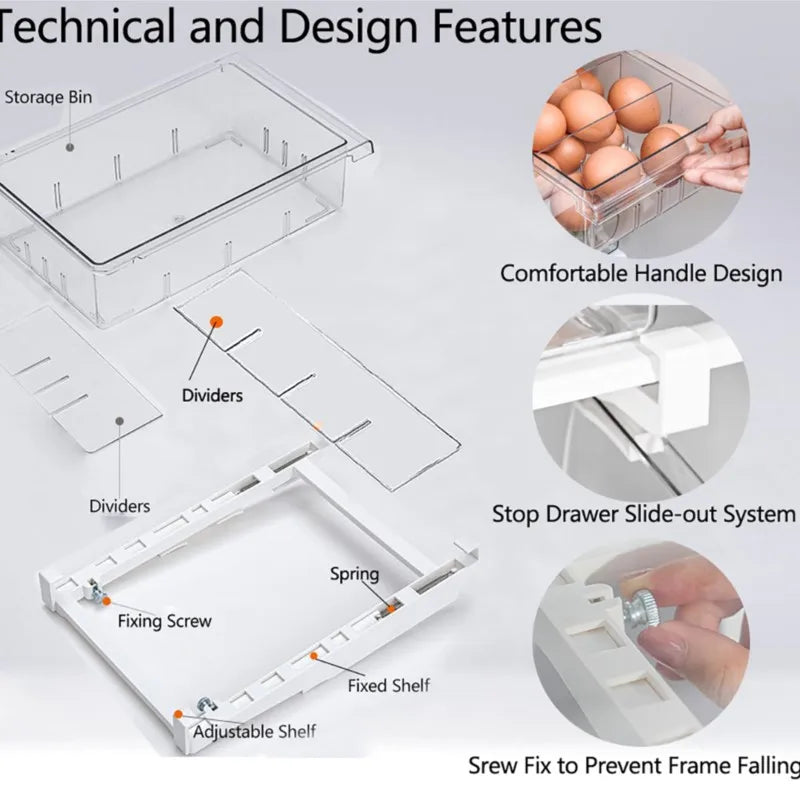 Technical and Design Features

Storage Bin

Dividers

Dividers

Spring

Fixing Screw

Fixed Shelf

Adjustable Shelf

Comfortable Handle Design

Stop Drawer Slide-out System

Srew Fix to Prevent Frame Falling