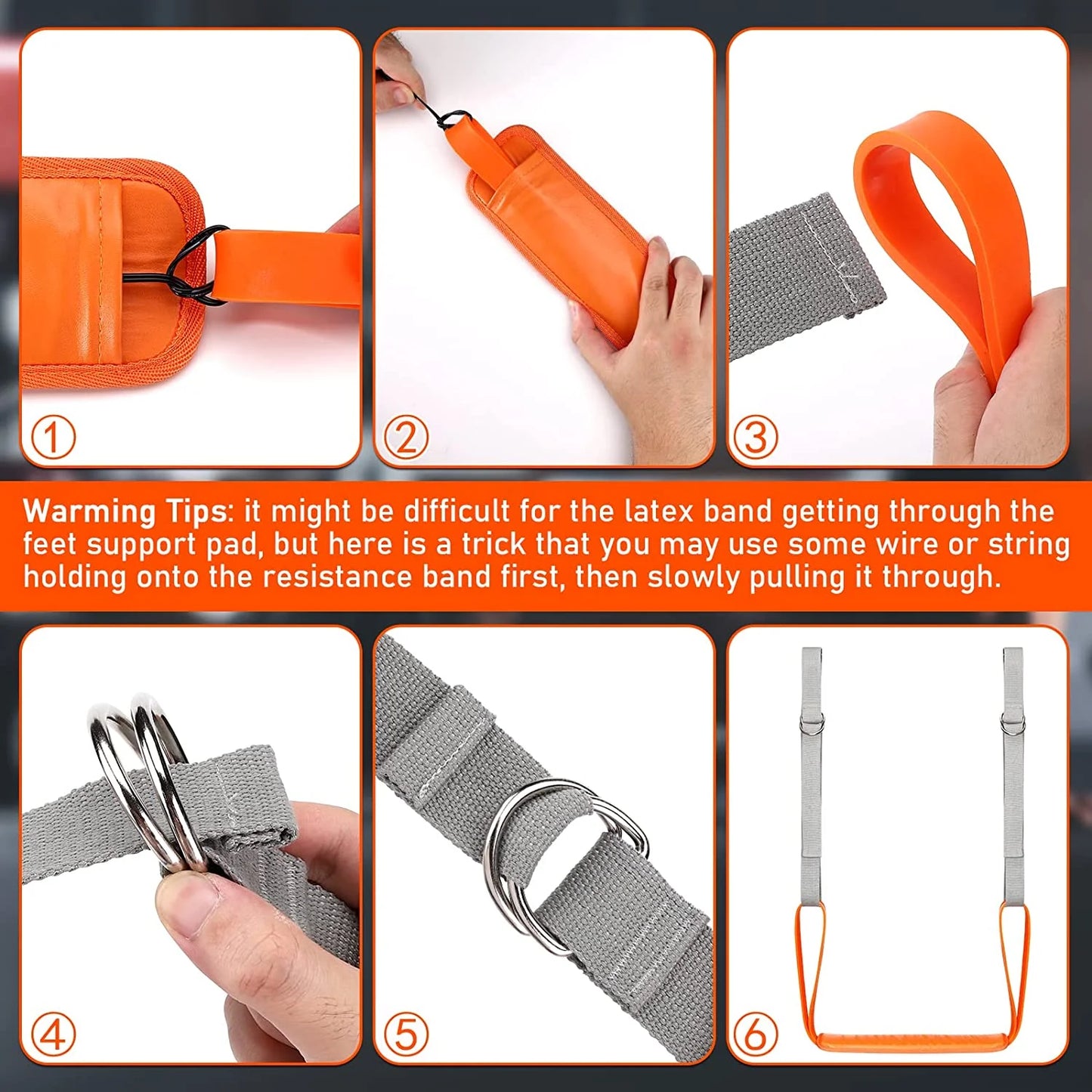 ①

②

③

Warming Tips: it might be difficult for the latex band getting through the feet support pad, but here is a trick that you may use some wire or string holding onto the resistance band first, then slowly pulling it through.

④

⑤

⑥