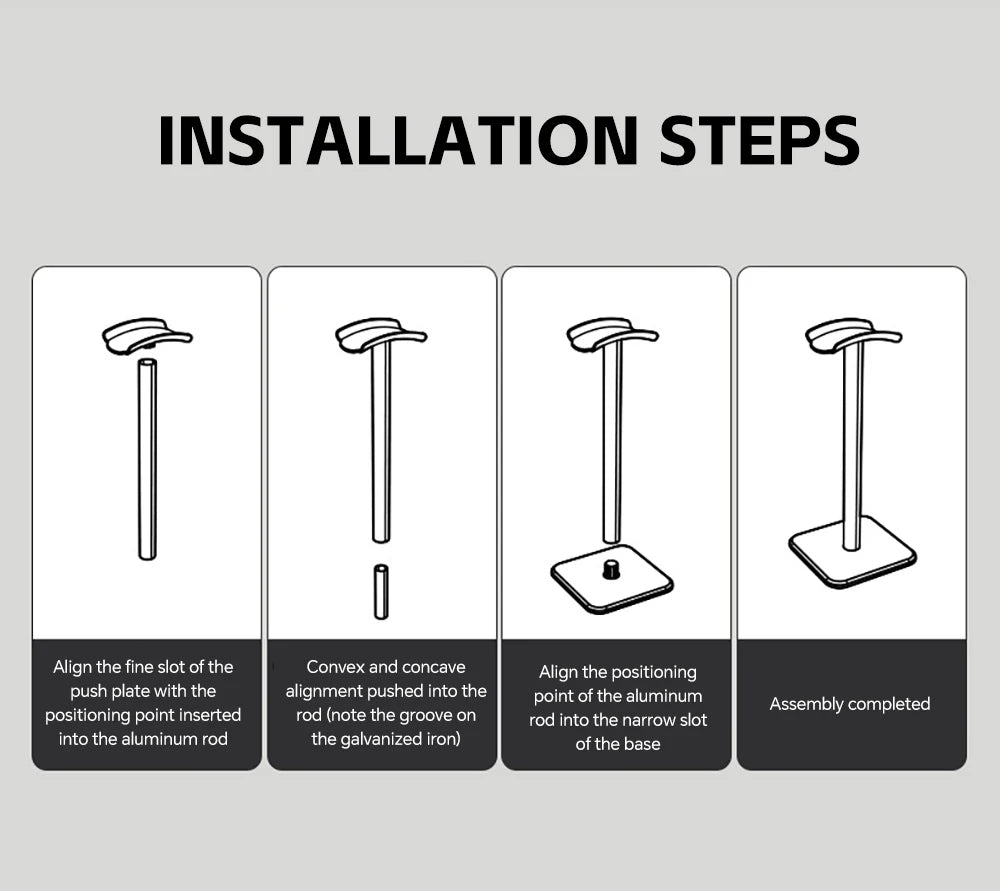 INSTALLATION STEPS

Align the fine slot of the push plate with the positioning point inserted into the aluminum rod

Convex and concave alignment pushed into the rod (note the groove on the galvanized iron)

Align the positioning point of the aluminum rod into the narrow slot of the base

Assembly completed