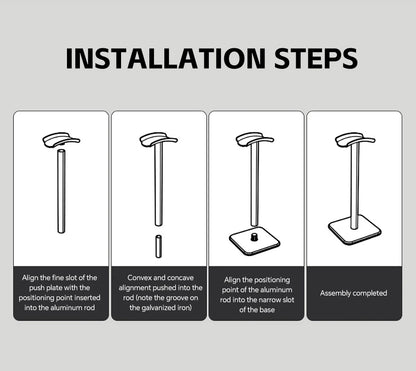 INSTALLATION STEPS

Align the fine slot of the push plate with the positioning point inserted into the aluminum rod

Convex and concave alignment pushed into the rod (note the groove on the galvanized iron)

Align the positioning point of the aluminum rod into the narrow slot of the base

Assembly completed