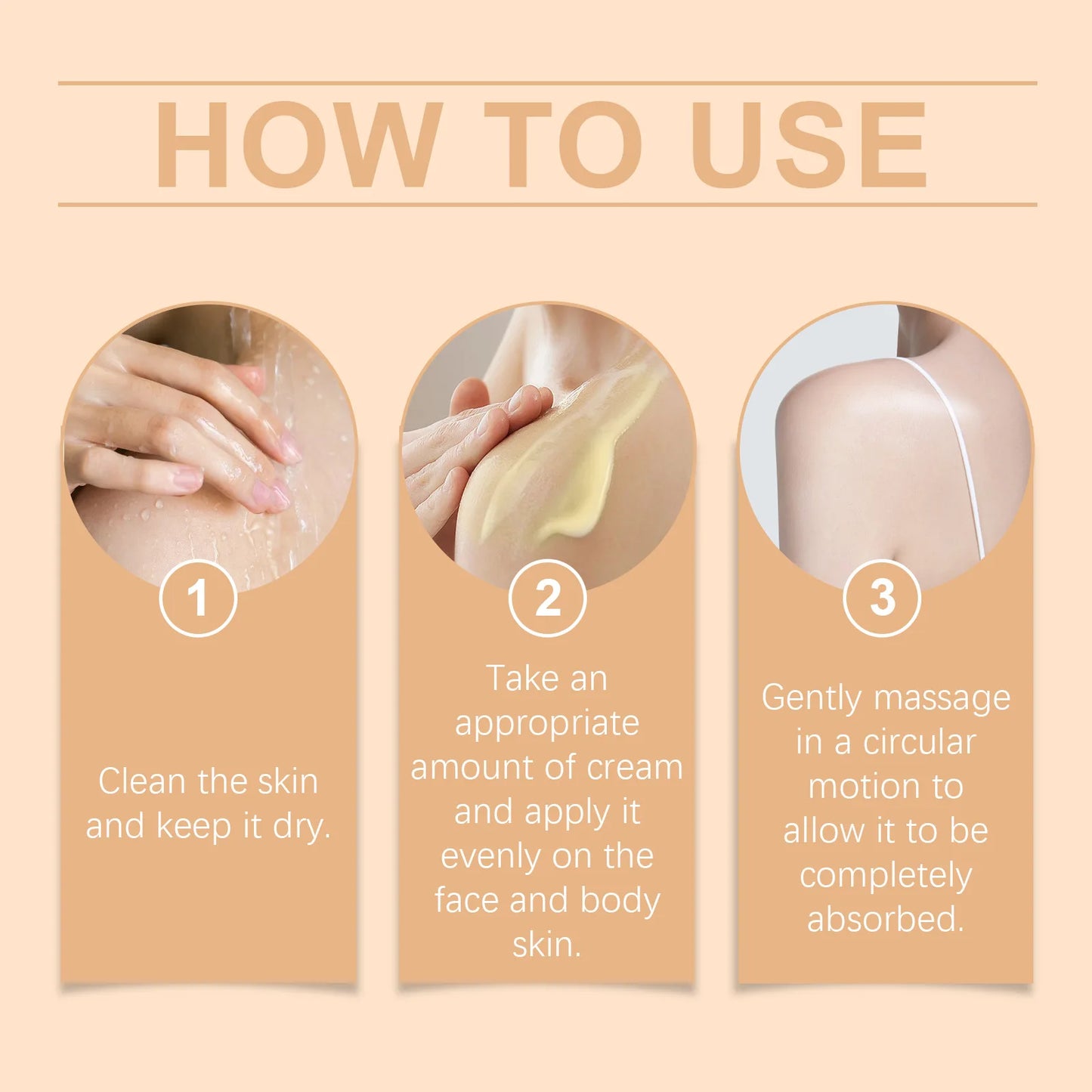 HOW TO USE

1

Clean the skin and keep it dry.

2

Take an appropriate amount of cream and apply it evenly on the face and body skin.

3

Gently massage in a circular motion to allow it to be completely absorbed.