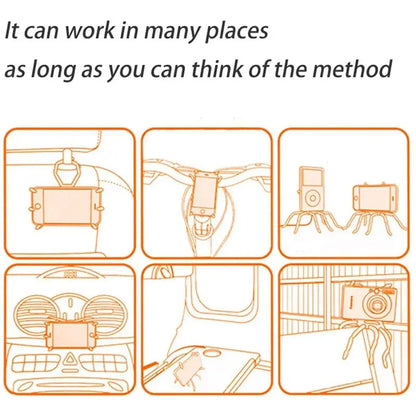 It can work in many places
as long as you can think of the method