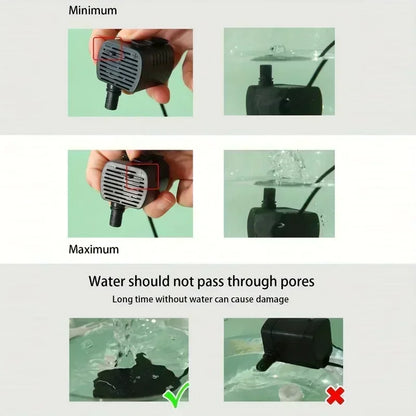 Minimum

Maximum

Water should not pass through pores

Long time without water can cause damage