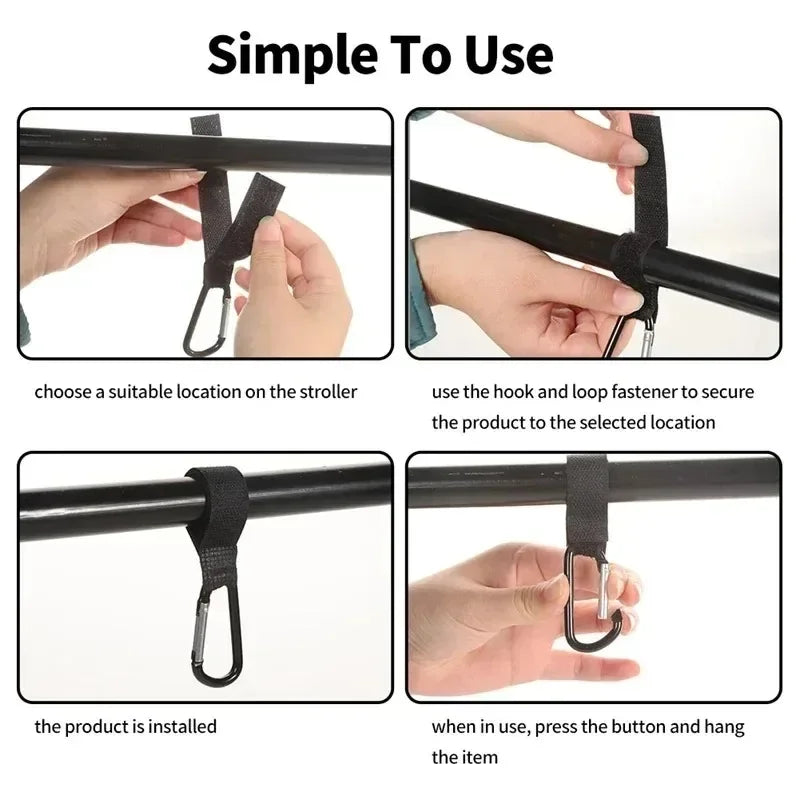 Simple To Use

choose a suitable location on the stroller

use the hook and loop fastener to secure the product to the selected location

the product is installed

when in use, press the button and hang the item