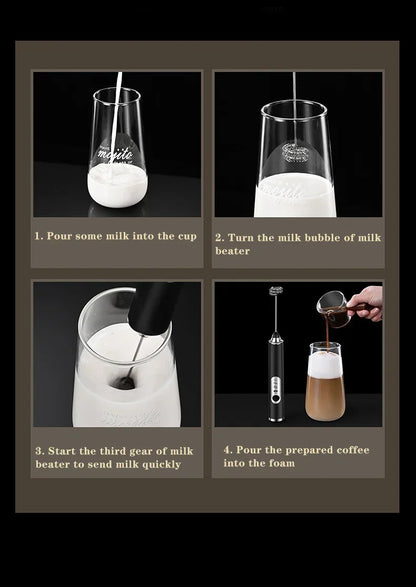 mojito

1. Pour some milk into the cup

mojito

2. Turn the milk bubble of milk beater

3. Start the third gear of milk beater to send milk quickly

4. Pour the prepared coffee into the foam