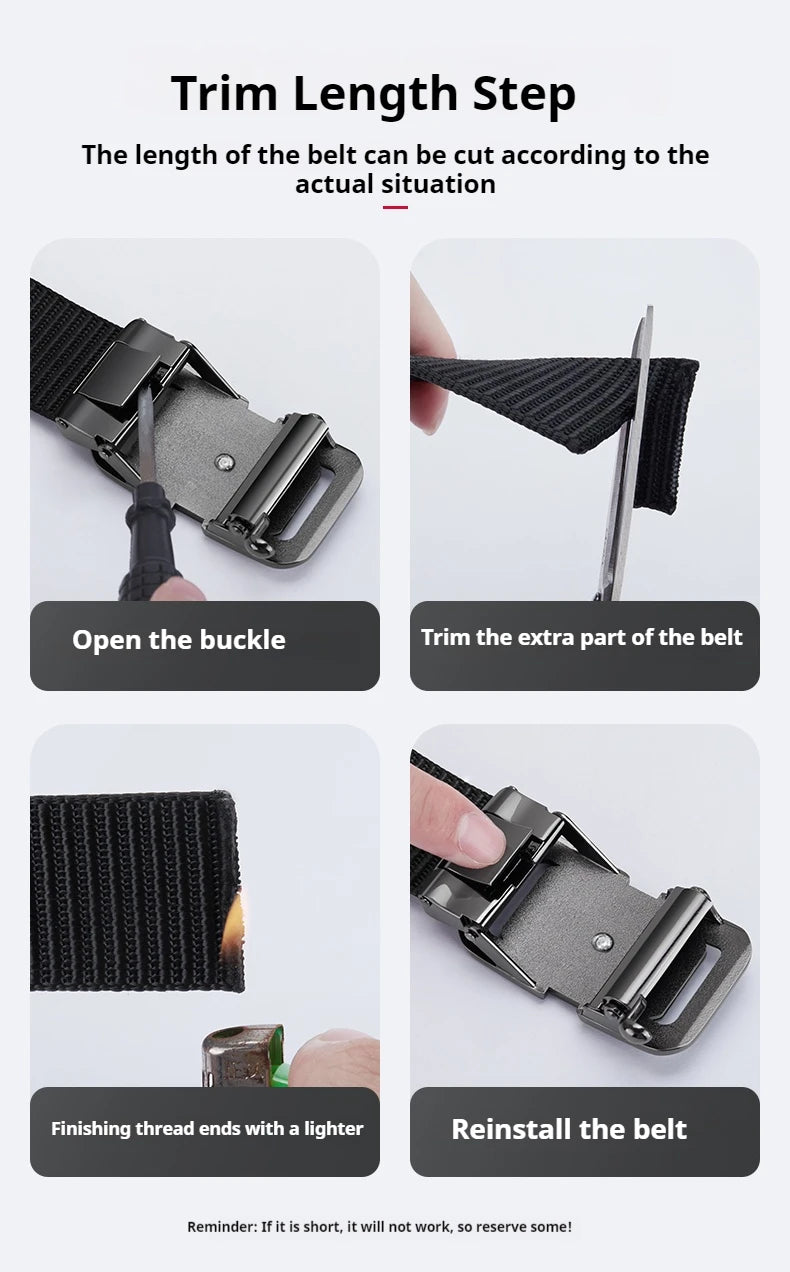 Trim Length Step

The length of the belt can be cut according to the actual situation

Open the buckle

Trim the extra part of the belt

Finishing thread ends with a lighter

Reinstall the belt

Reminder: If it is short, it will not work, so reserve some!