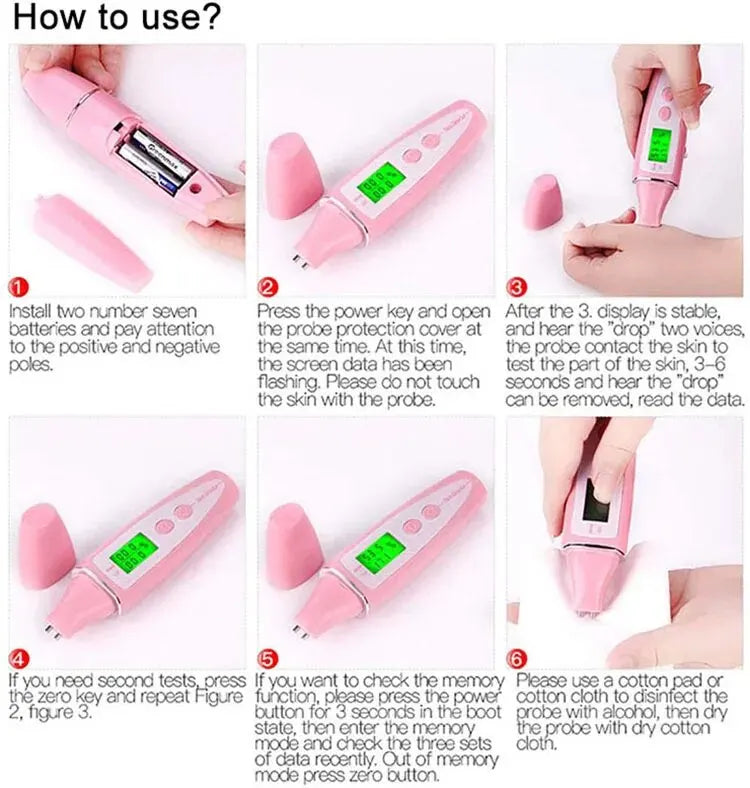 How to use?

1
Install two number seven batteries and pay attention to the positive and negative poles.

2
Press the power key and open the probe protection cover at the same time. At this time, the screen data has been flashing. Please do not touch the skin with the probe.

3
After the 3. display is stable, and hear the "drop" two voices, the probe contact the skin to test the part of the skin, 3-6 seconds and hear the "drop" can be removed, read the data.

4
If you need second tests, press the zero key and repeat Figure 2, figure 3.

5
If you want to check the memory function, please press the power button for 3 seconds in the boot state, then enter the memory mode and check the three sets of data recently. Out of memory mode press zero button.

6
Please use a cotton pad or cotton cloth to disinfect the probe with alcohol, then dry the probe with dry cotton cloth.