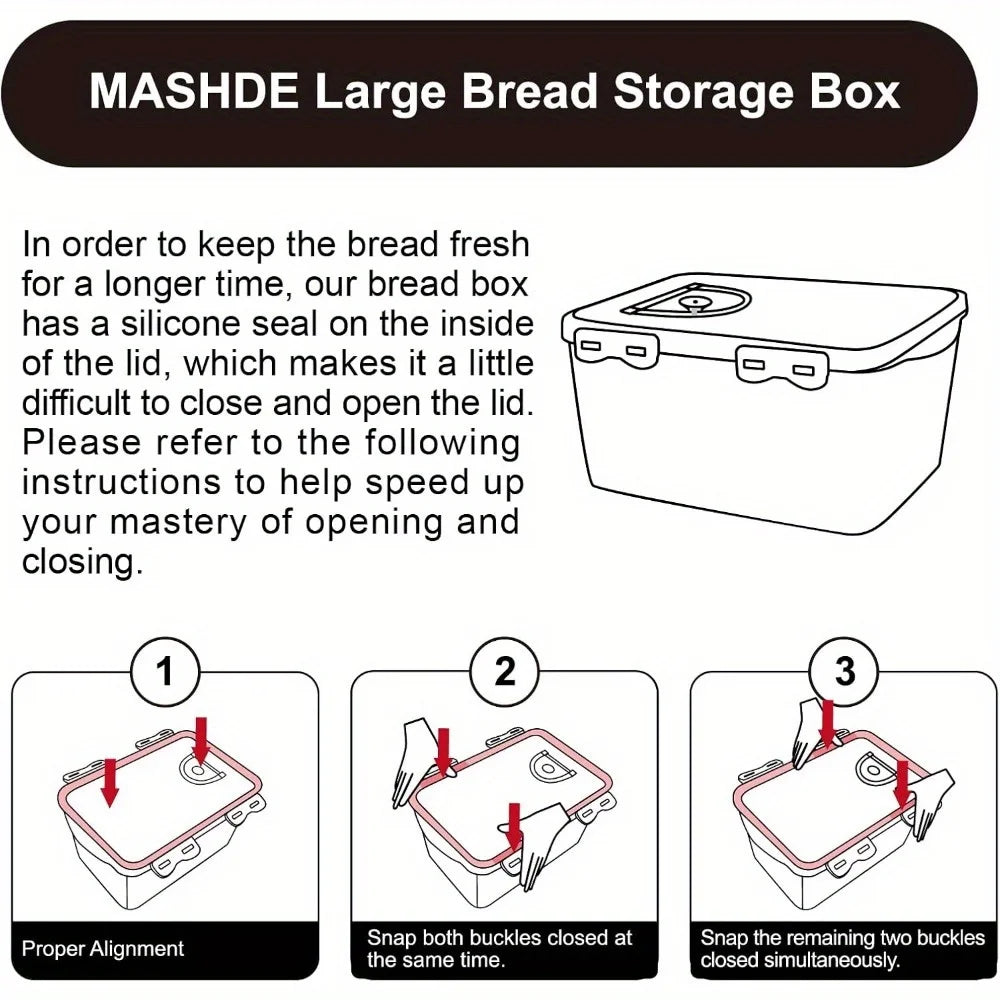 MASHDE Large Bread Storage Box

In order to keep the bread fresh for a longer time, our bread box has a silicone seal on the inside of the lid, which makes it a little difficult to close and open the lid. Please refer to the following instructions to help speed up your mastery of opening and closing.

1

Proper Alignment

2

Snap both buckles closed at the same time.

3

Snap the remaining two buckles closed simultaneously.