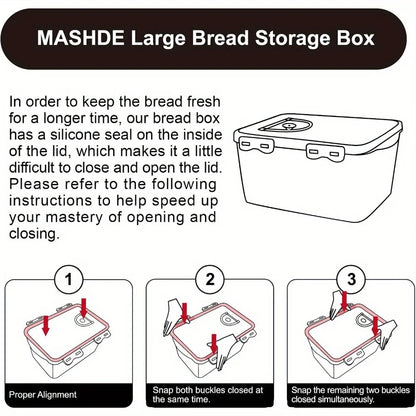 MASHDE Large Bread Storage Box

In order to keep the bread fresh for a longer time, our bread box has a silicone seal on the inside of the lid, which makes it a little difficult to close and open the lid. Please refer to the following instructions to help speed up your mastery of opening and closing.

1

Proper Alignment

2

Snap both buckles closed at the same time.

3

Snap the remaining two buckles closed simultaneously.