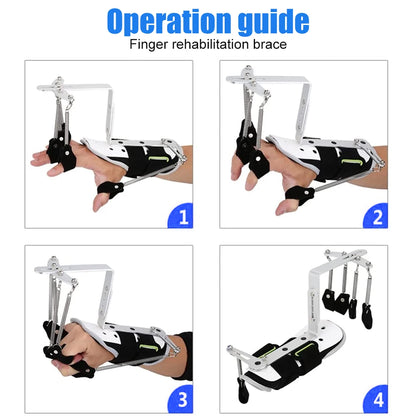 Operation guide
Finger rehabilitation brace

1

2

3

4