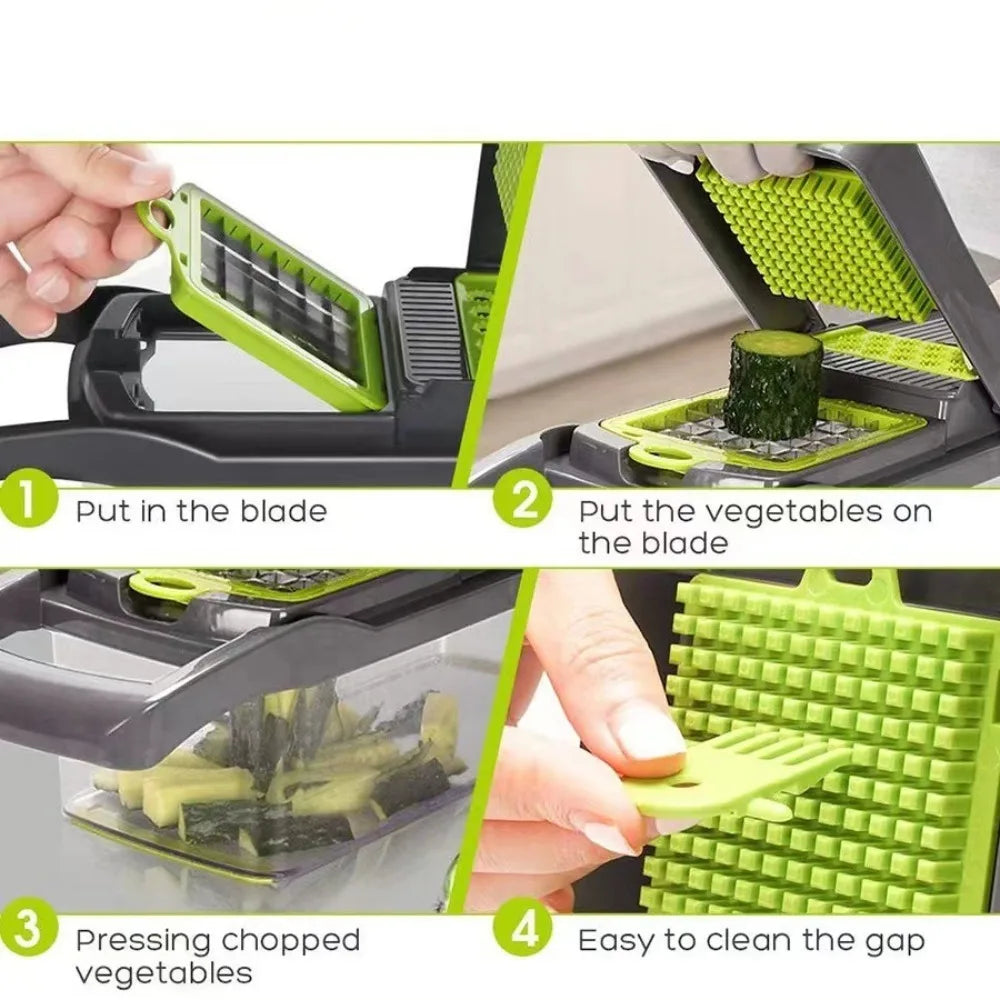 1 Put in the blade

2 Put the vegetables on the blade

3 Pressing chopped vegetables

4 Easy to clean the gap