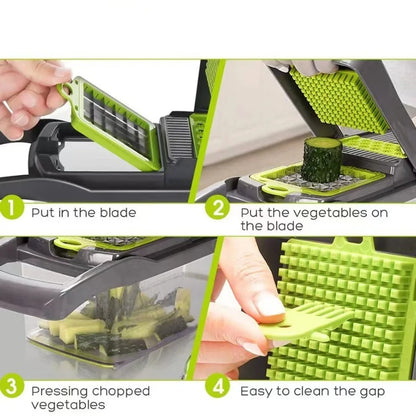 1 Put in the blade

2 Put the vegetables on the blade

3 Pressing chopped vegetables

4 Easy to clean the gap