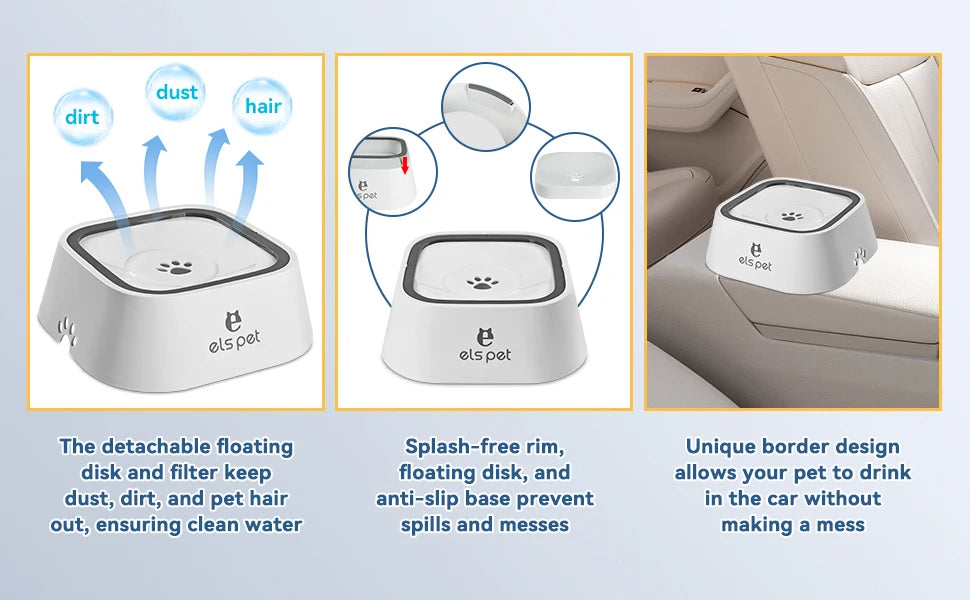 dirt

dust

hair

els pet

The detachable floating disk and filter keep dust, dirt, and pet hair out, ensuring clean water

els pet

els pet

Splash-free rim, floating disk, and anti-slip base prevent spills and messes

els pet

Unique border design allows your pet to drink in the car without making a mess