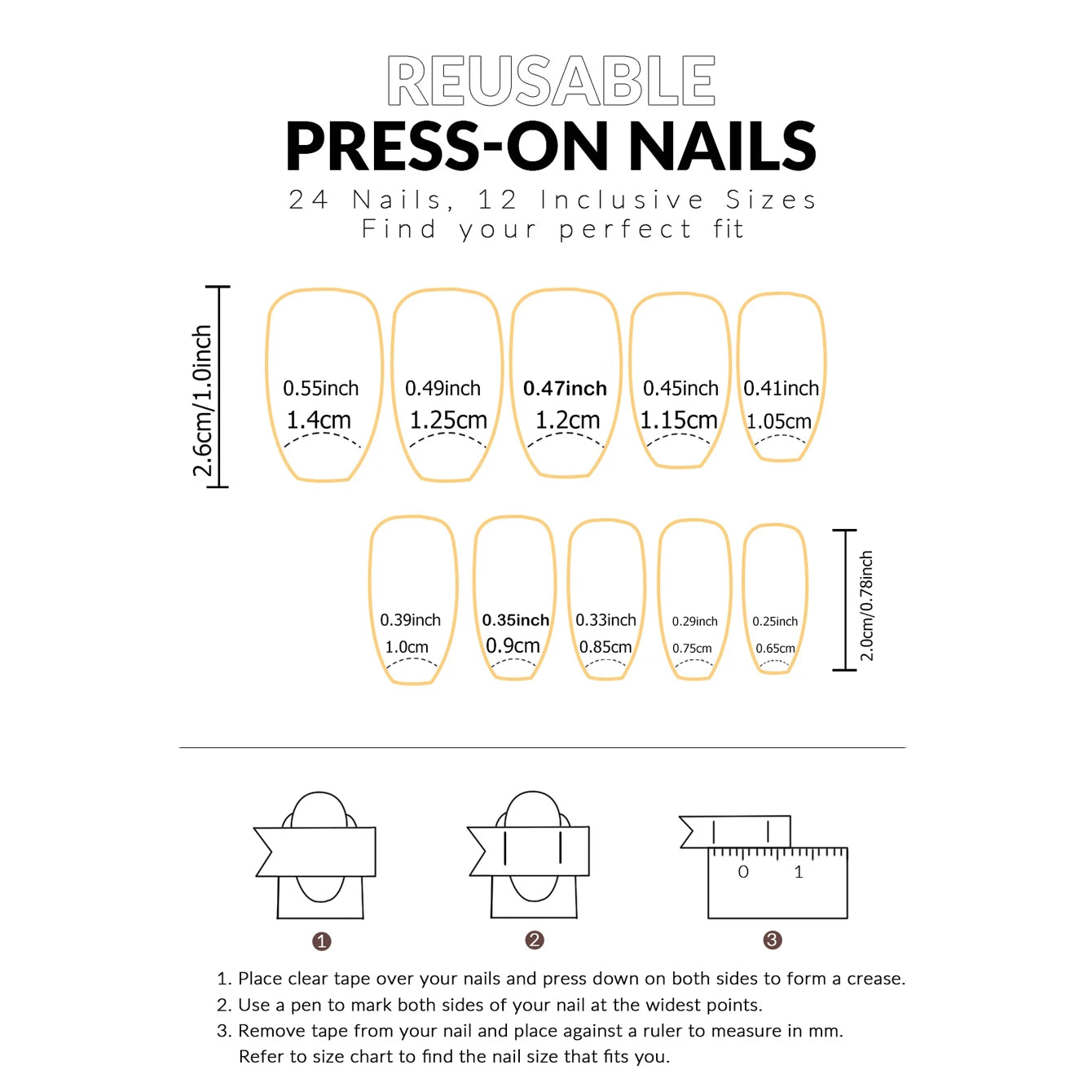 REUSABLE
PRESS-ON NAILS
24 Nails, 12 Inclusive Sizes
Find your perfect fit

2.6cm/1.0inch

0.55inch 1.4cm
0.49inch 1.25cm
0.47inch 1.2cm
0.45inch 1.15cm
0.41inch 1.05cm

0.39inch 1.0cm
0.35inch 0.9cm
0.33inch 0.85cm
0.29inch 0.75cm
0.25inch 0.65cm

2.0cm/0.78inch

0 1

❶ ❷ ❸

1. Place clear tape over your nails and press down on both sides to form a crease.
2. Use a pen to mark both sides of your nail at the widest points.
3. Remove tape from your nail and place against a ruler to measure in mm. Refer to size chart to find the nail size that fits you.