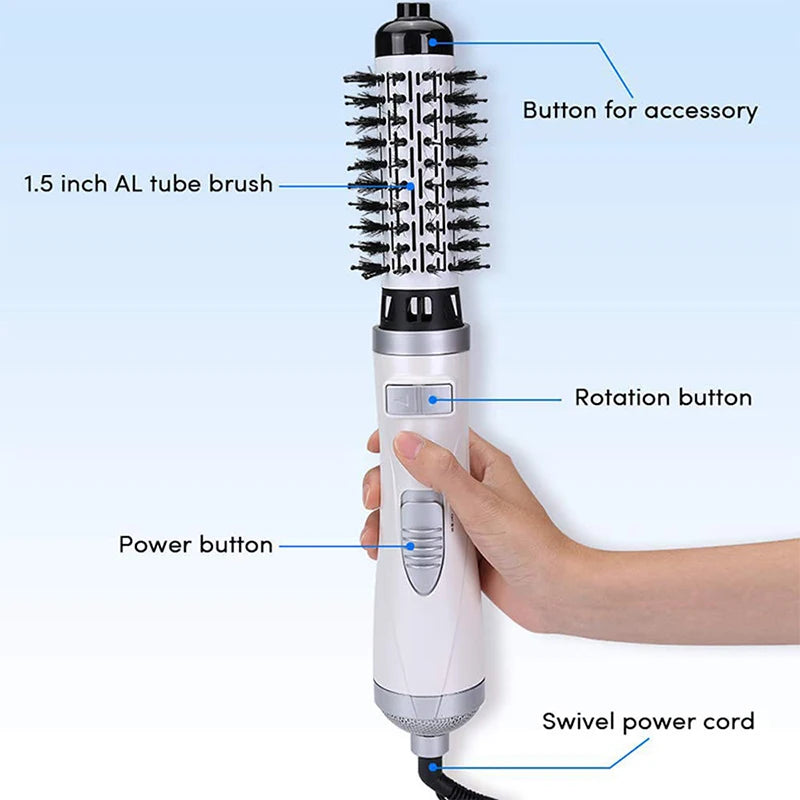 Button for accessory

1.5 inch AL tube brush

Rotation button

Power button

Swivel power cord