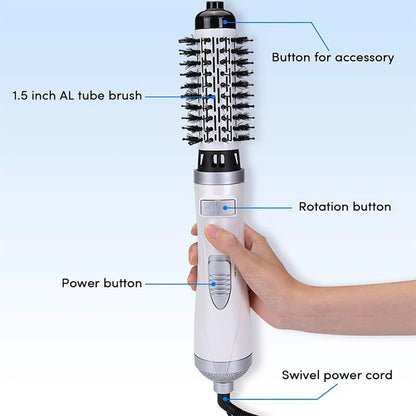 Button for accessory

1.5 inch AL tube brush

Rotation button

Power button

Swivel power cord