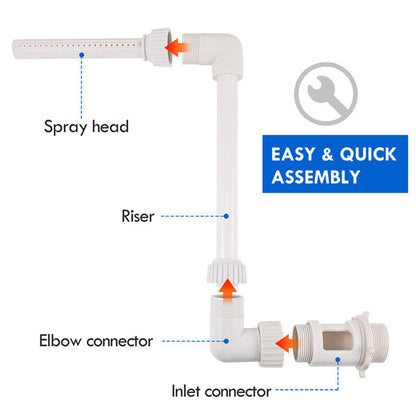 Spray head

EASY & QUICK ASSEMBLY

Riser

Elbow connector

Inlet connector