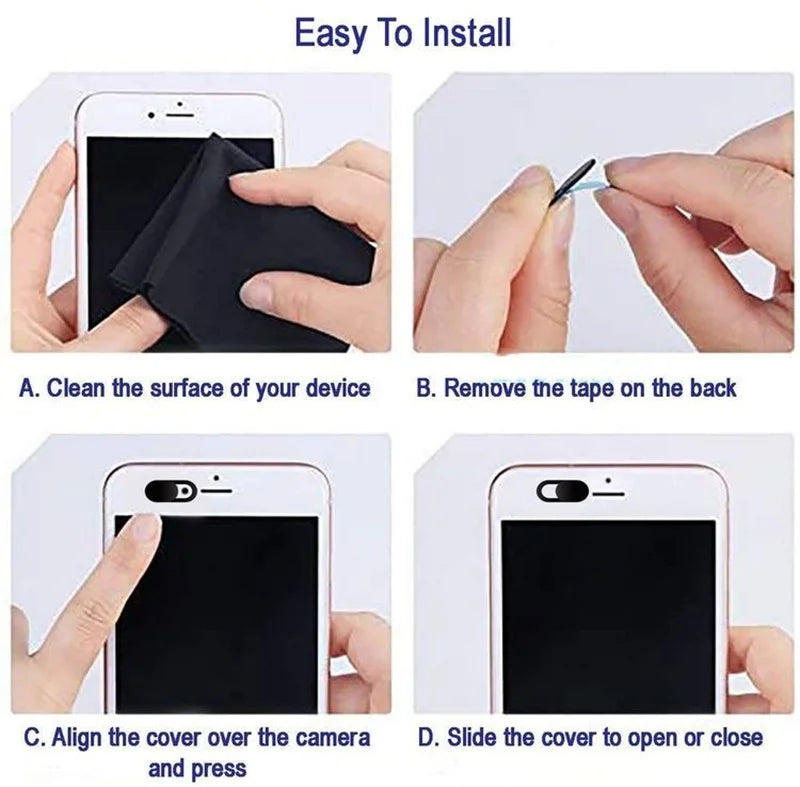 Easy To Install

A. Clean the surface of your device

B. Remove tne tape on the back

C. Align the cover over the camera and press

D. Slide the cover to open or close