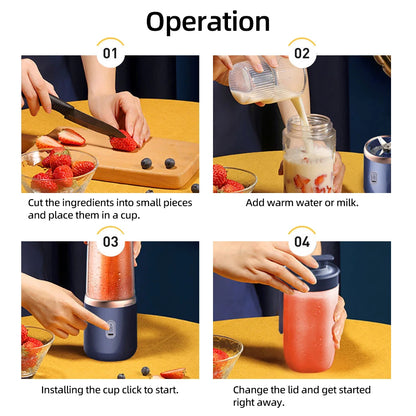 Operation

01

Cut the ingredients into small pieces and place them in a cup.

02

Add warm water or milk.

03

Installing the cup click to start.

04

Change the lid and get started right away.