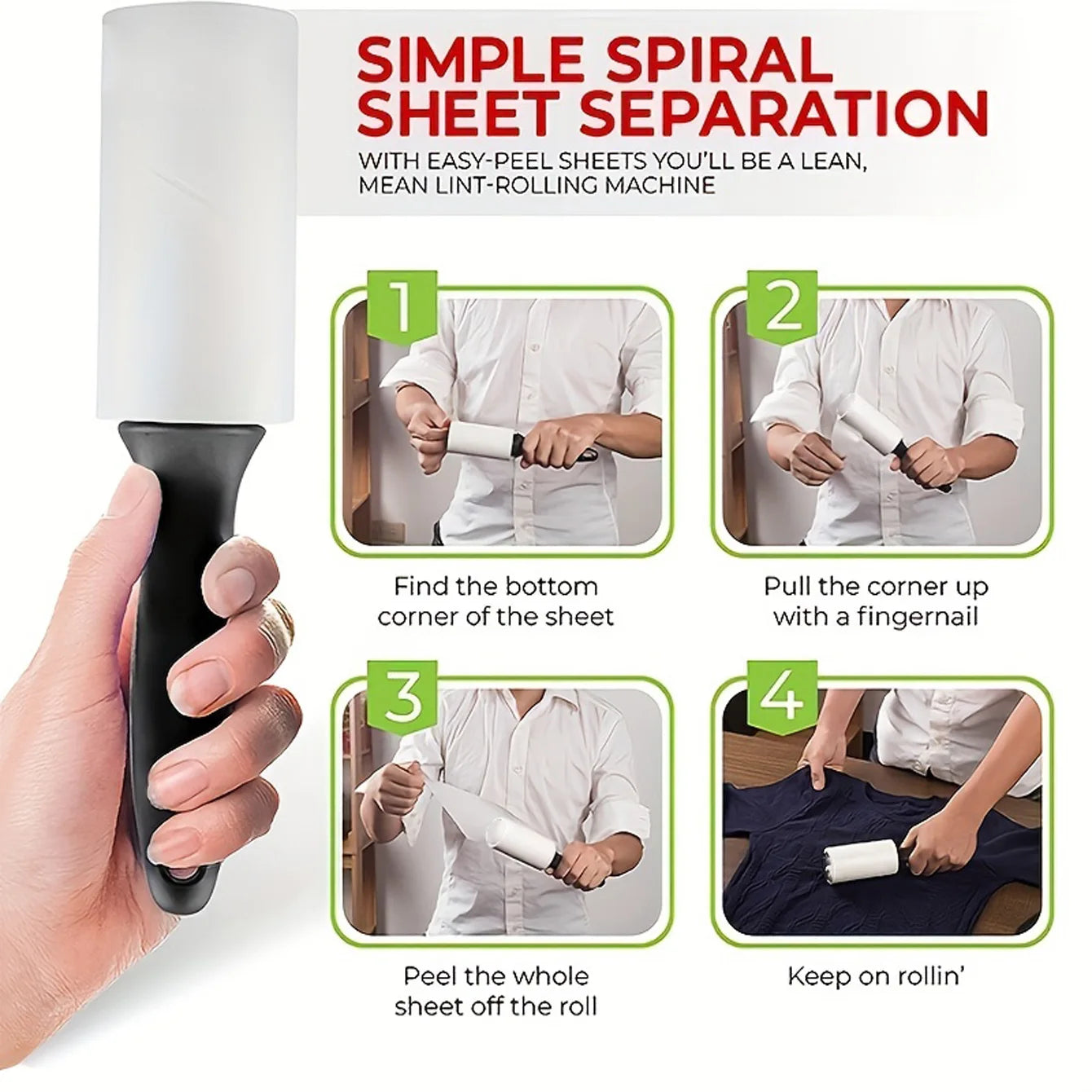 SIMPLE SPIRAL SHEET SEPARATION

WITH EASY-PEEL SHEETS YOU'LL BE A LEAN, MEAN LINT-ROLLING MACHINE

1

Find the bottom corner of the sheet

2

Pull the corner up with a fingernail

3

Peel the whole sheet off the roll

4

Keep on rollin'