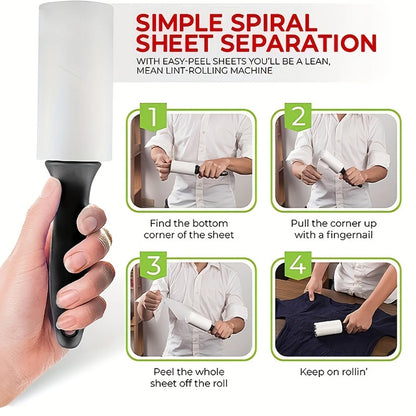 SIMPLE SPIRAL SHEET SEPARATION

WITH EASY-PEEL SHEETS YOU'LL BE A LEAN, MEAN LINT-ROLLING MACHINE

1

Find the bottom corner of the sheet

2

Pull the corner up with a fingernail

3

Peel the whole sheet off the roll

4

Keep on rollin'