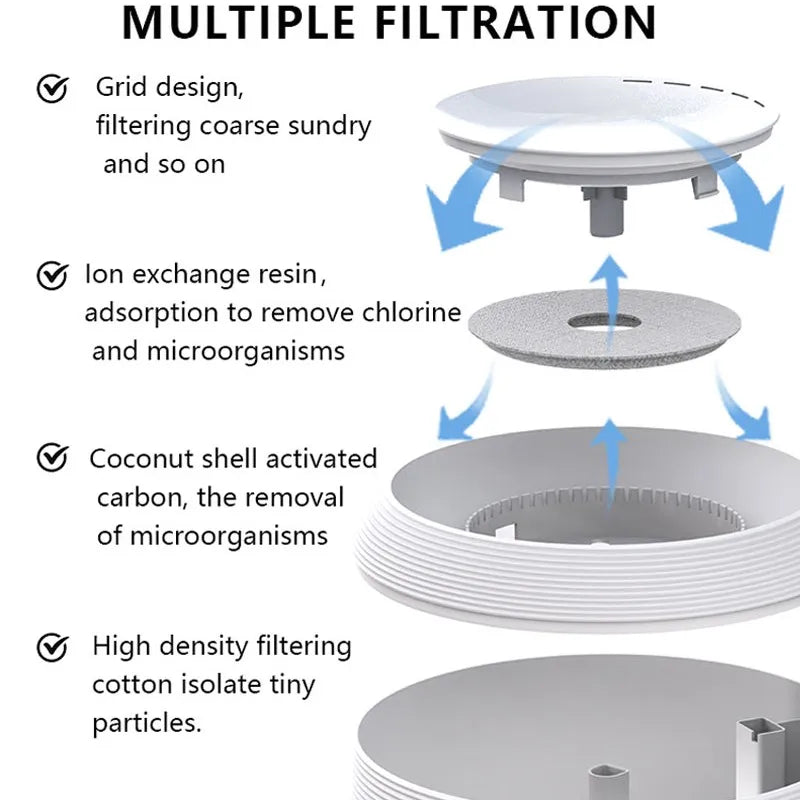 MULTIPLE FILTRATION

Grid design, filtering coarse sundry and so on

Ion exchange resin, adsorption to remove chlorine and microorganisms

Coconut shell activated carbon, the removal of microorganisms

High density filtering cotton isolate tiny particles.