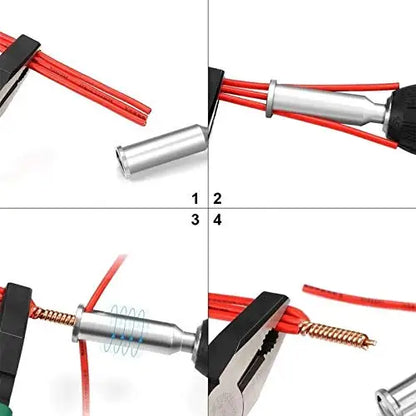 1 2
3 4