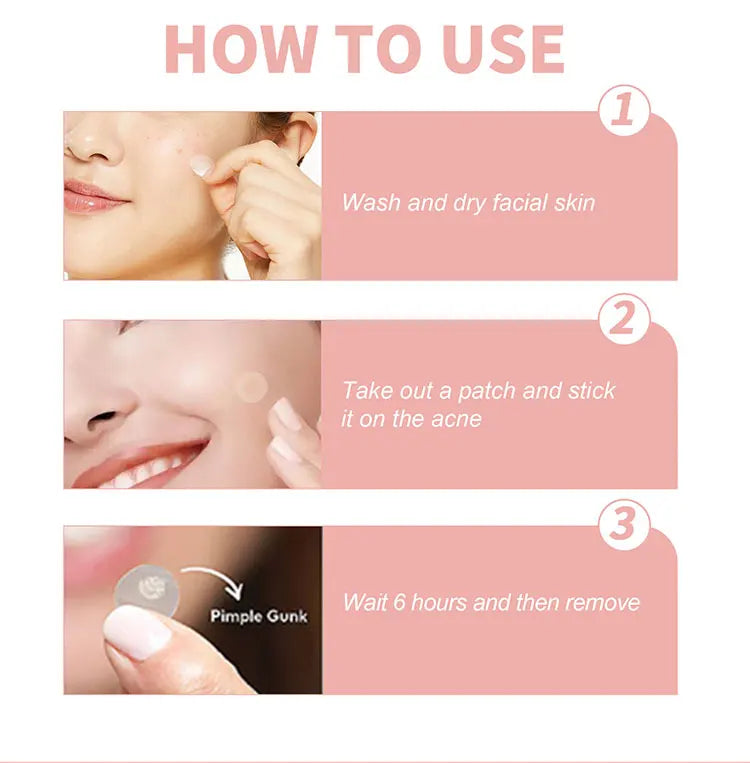 HOW TO USE

1

Wash and dry facial skin

2

Take out a patch and stick it on the acne

3

Pimple Gunk

Wait 6 hours and then remove