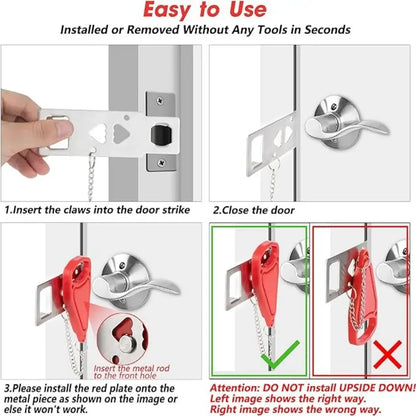 Easy to Use

Installed or Removed Without Any Tools in Seconds

1.Insert the claws into the door strike

2.Close the door

Insert the metal rod to the front hole

3.Please install the red plate onto the metal piece as shown on the image or else it won't work.

Attention: DO NOT install UPSIDE DOWN! Left image shows the right way. Right image shows the wrong way.