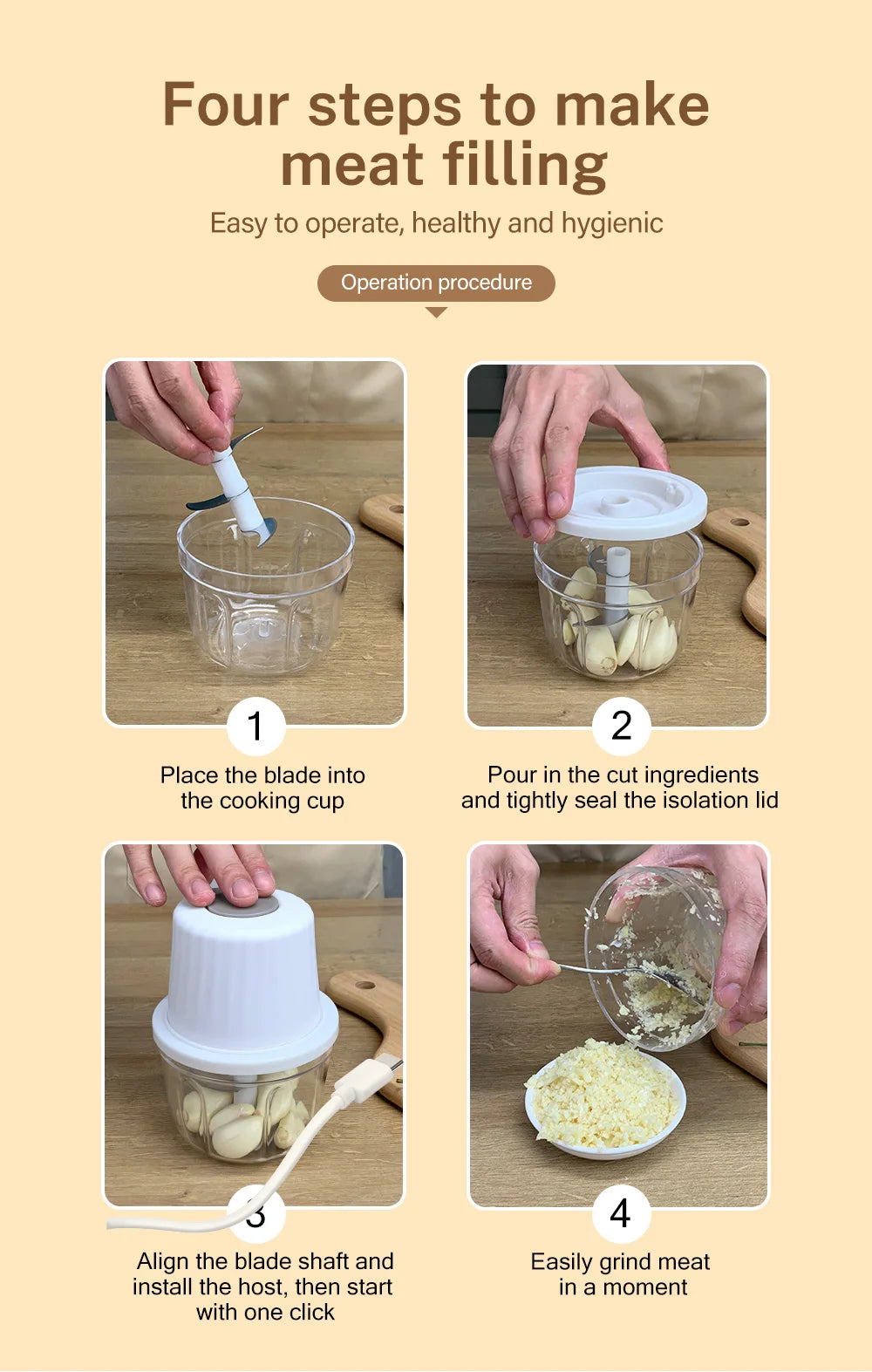 Four steps to make meat filling

Easy to operate, healthy and hygienic

Operation procedure

1

Place the blade into the cooking cup

2

Pour in the cut ingredients and tightly seal the isolation lid

3

Align the blade shaft and install the host, then start with one click

4

Easily grind meat in a moment