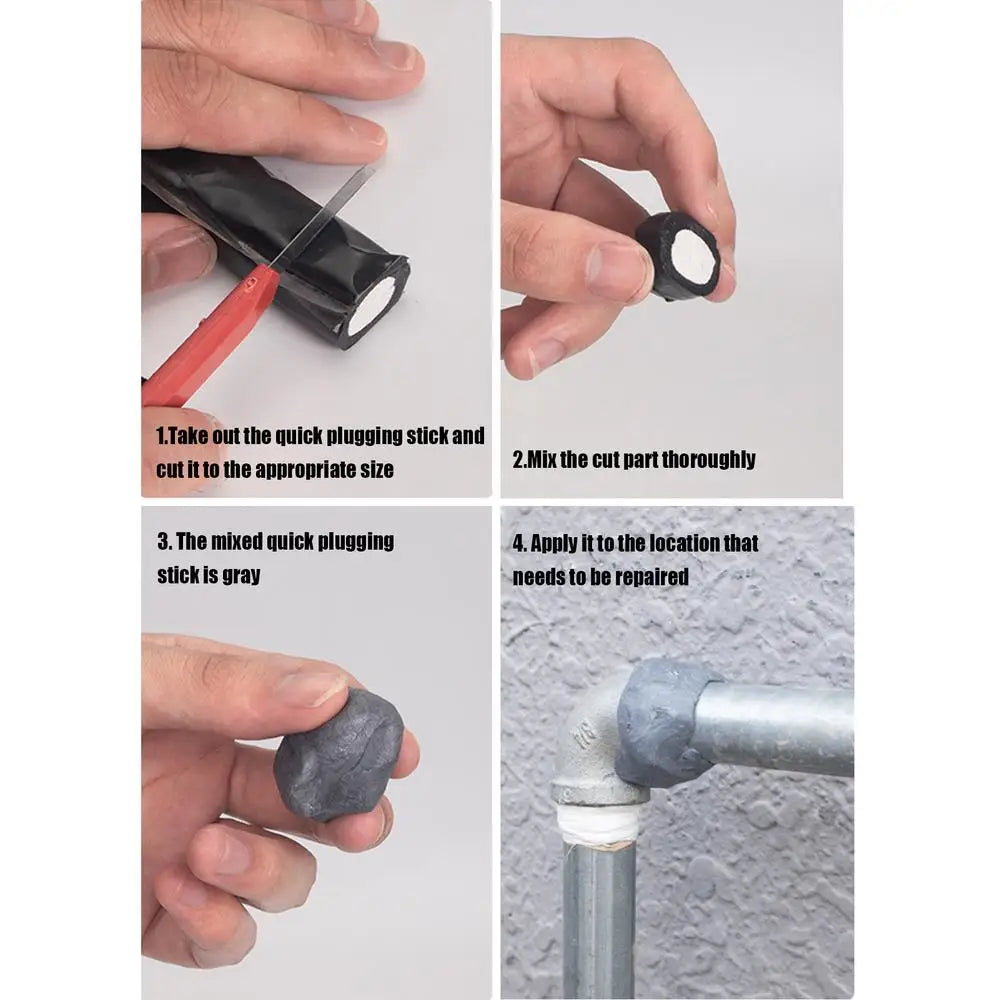 1.Take out the quick plugging stick and cut it to the appropriate size

2.Mix the cut part thoroughly

3. The mixed quick plugging stick is gray

4. Apply it to the location that needs to be repaired