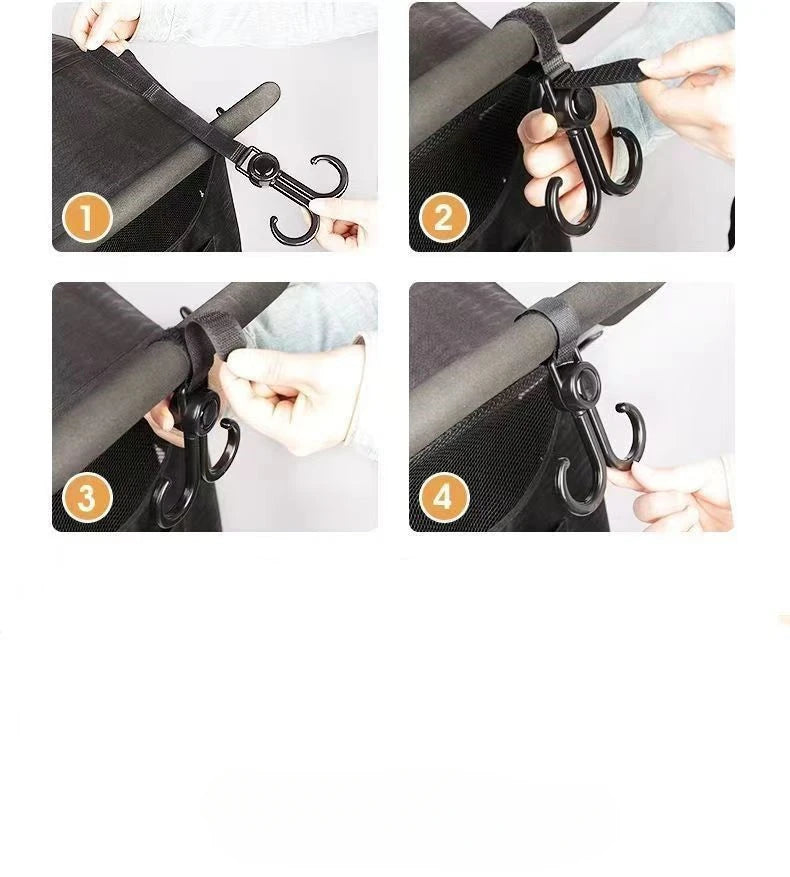 1

2

3

4