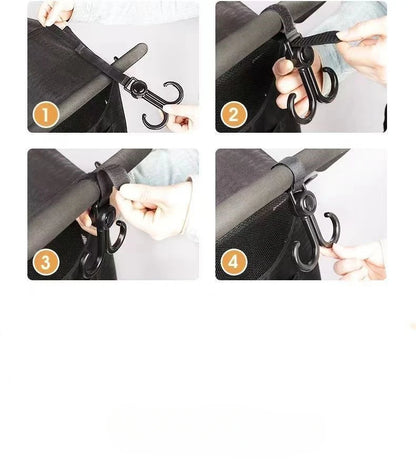 1
2
3
4