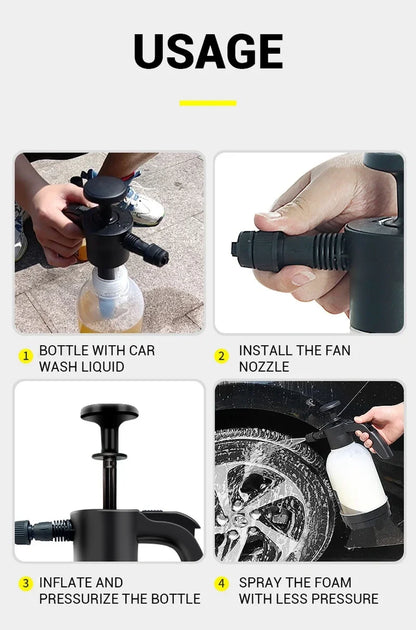 USAGE

1 BOTTLE WITH CAR WASH LIQUID

2 INSTALL THE FAN NOZZLE

3 INFLATE AND PRESSURIZE THE BOTTLE

4 SPRAY THE FOAM WITH LESS PRESSURE