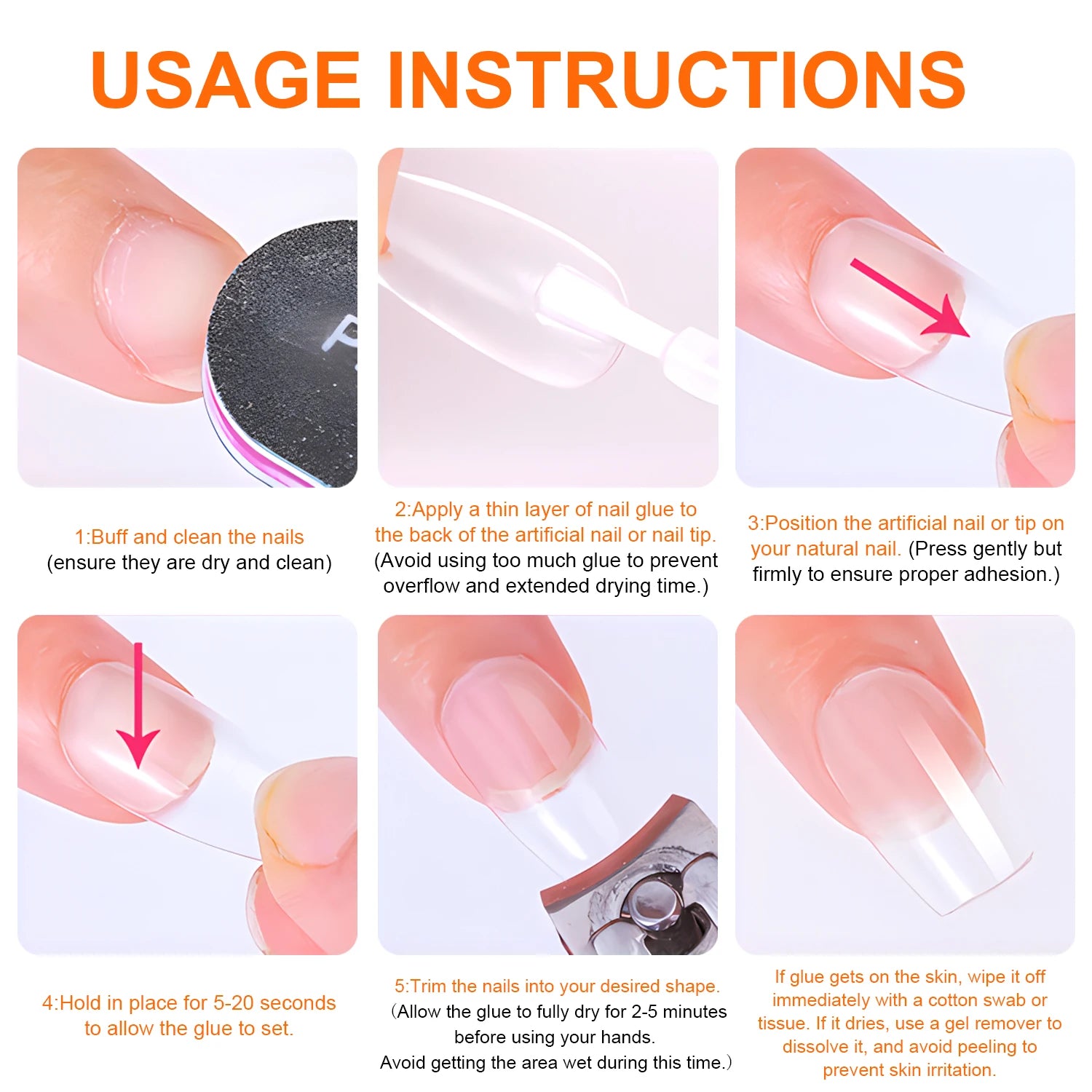 USAGE INSTRUCTIONS

1:Buff and clean the nails
(ensure they are dry and clean)

2:Apply a thin layer of nail glue to the back of the artificial nail or nail tip.
(Avoid using too much glue to prevent overflow and extended drying time.)

3:Position the artificial nail or tip on your natural nail. (Press gently but firmly to ensure proper adhesion.)

4:Hold in place for 5-20 seconds to allow the glue to set.

5:Trim the nails into your desired shape.
（Allow the glue to fully dry for 2-5 minutes before using your hands.
Avoid getting the area wet during this time.）

If glue gets on the skin, wipe it off immediately with a cotton swab or tissue. If it dries, use a gel remover to dissolve it, and avoid peeling to prevent skin irritation.