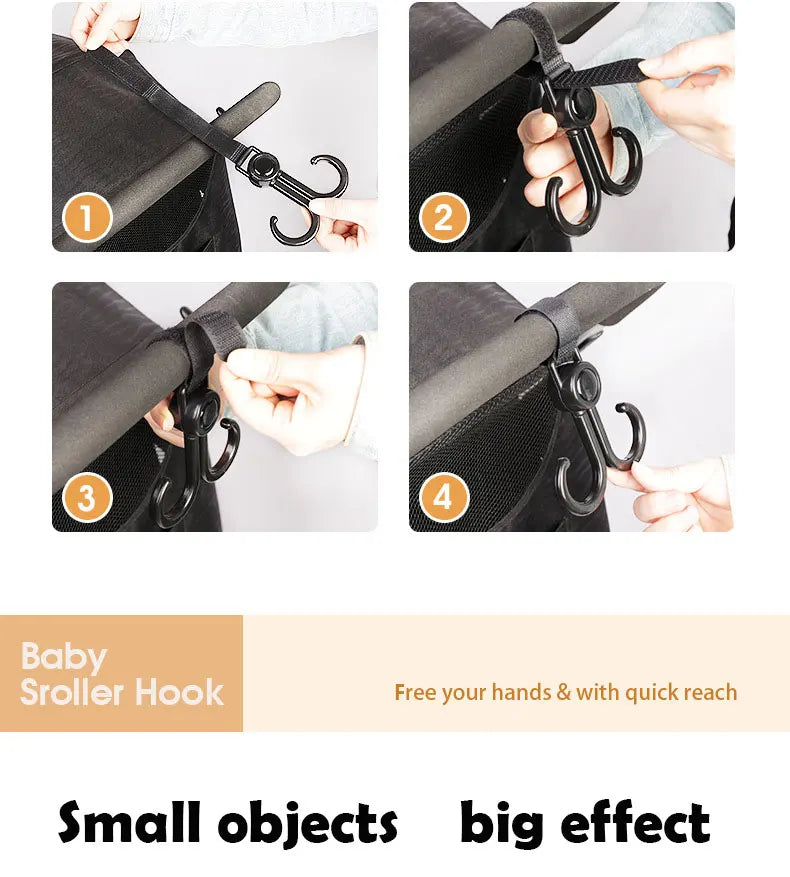 1

2

3

4

Baby
Sroller Hook

Free your hands & with quick reach

Small objects big effect