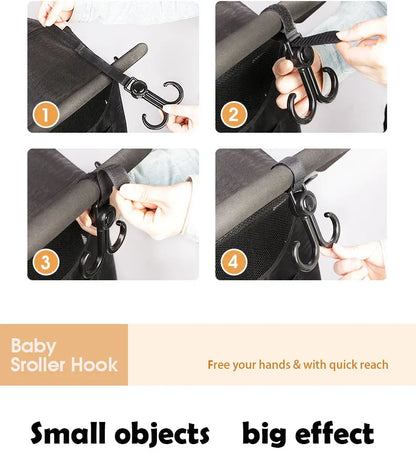 1

2

3

4

Baby Sroller Hook

Free your hands & with quick reach

Small objects big effect