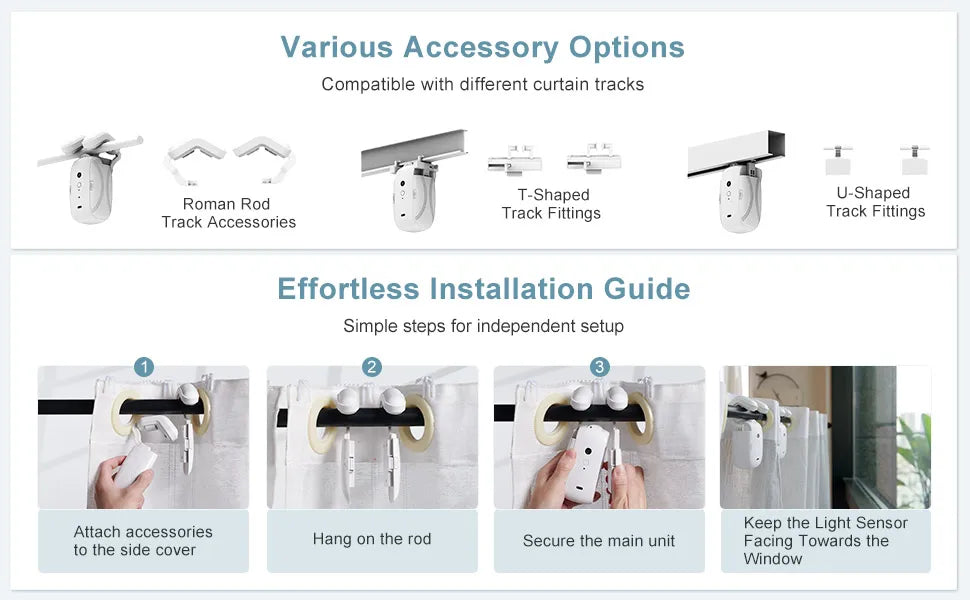 Various Accessory Options

Compatible with different curtain tracks

Roman Rod Track Accessories

T-Shaped Track Fittings

U-Shaped Track Fittings

Effortless Installation Guide

Simple steps for independent setup

1

Attach accessories to the side cover

2

Hang on the rod

3

Secure the main unit

Keep the Light Sensor Facing Towards the Window