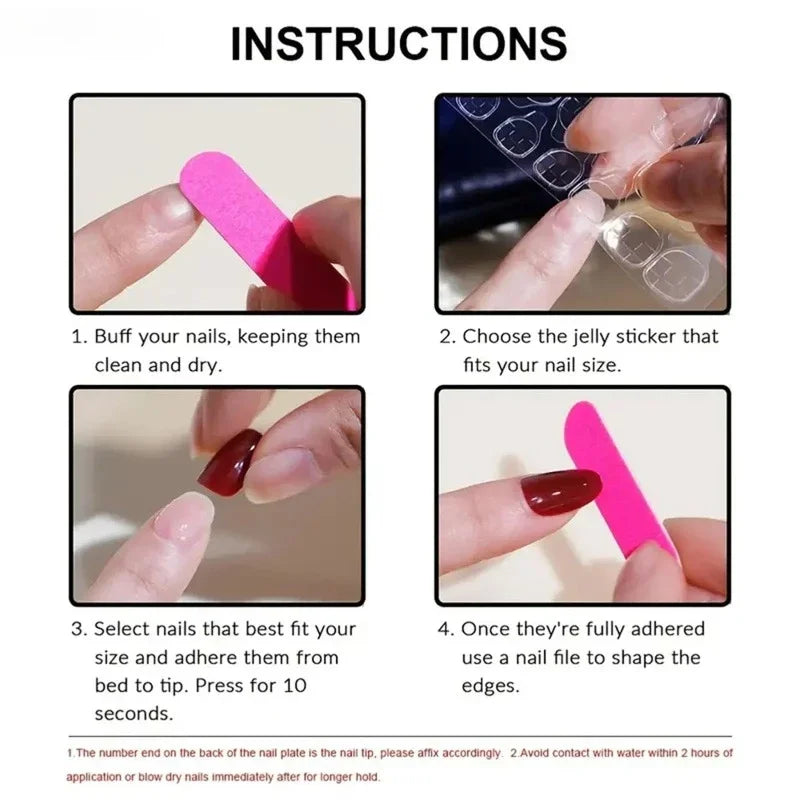 INSTRUCTIONS

1. Buff your nails, keeping them clean and dry.

2. Choose the jelly sticker that fits your nail size.

3. Select nails that best fit your size and adhere them from bed to tip. Press for 10 seconds.

4. Once they're fully adhered use a nail file to shape the edges.

1.The number end on the back of the nail plate is the nail tip, please affix accordingly. 2.Avoid contact with water within 2 hours of application or blow dry nails immediately after for longer hold.