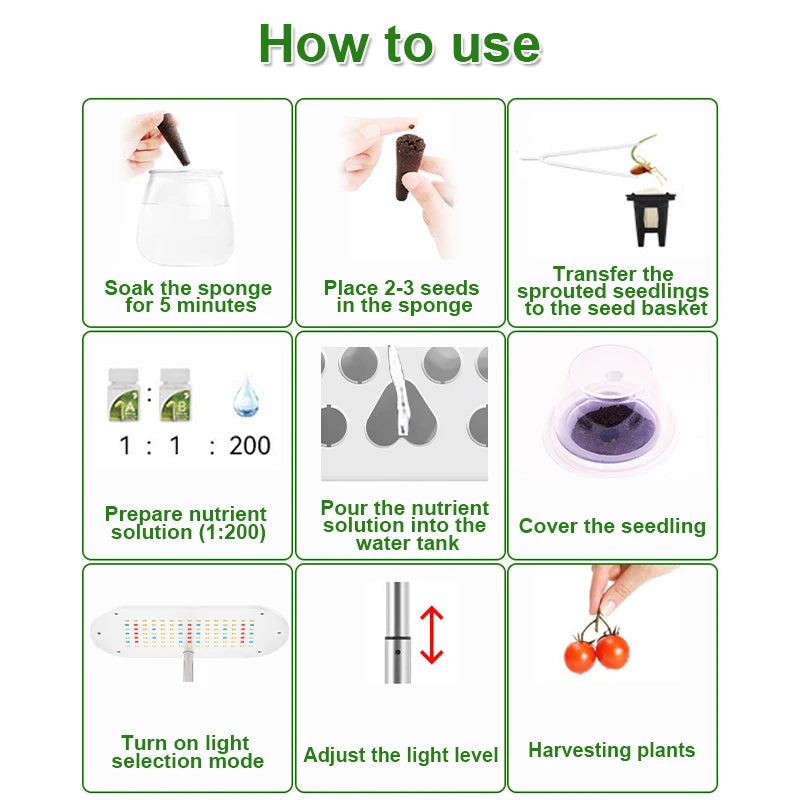 How to use

Soak the sponge for 5 minutes

Place 2-3 seeds in the sponge

Transfer the sprouted seedlings to the seed basket

A : B
1 : 1 : 200

Prepare nutrient solution (1:200)

Pour the nutrient solution into the water tank

Cover the seedling

Turn on light selection mode

Adjust the light level

Harvesting plants