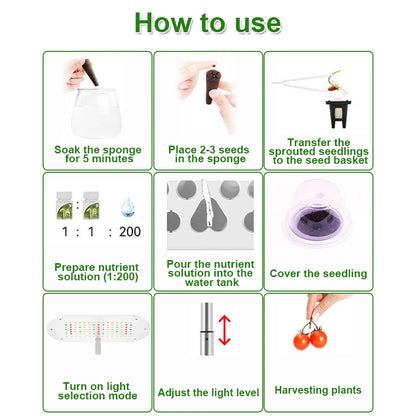 How to use

Soak the sponge for 5 minutes

Place 2-3 seeds in the sponge

Transfer the sprouted seedlings to the seed basket

A : B

1 : 1 : 200

Prepare nutrient solution (1:200)

Pour the nutrient solution into the water tank

Cover the seedling

Turn on light selection mode

Adjust the light level

Harvesting plants