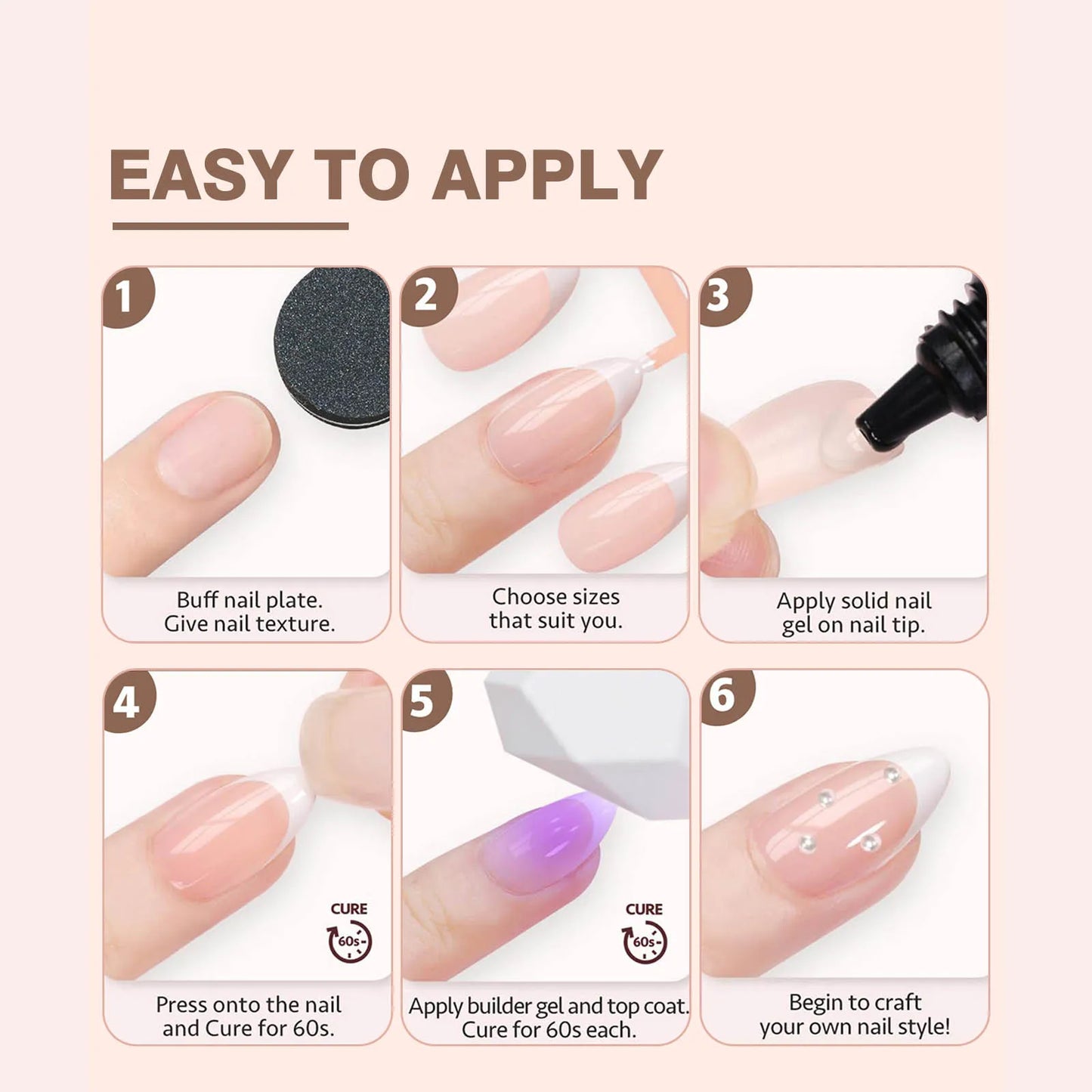 EASY TO APPLY

1
Buff nail plate.
Give nail texture.

2
Choose sizes
that suit you.

3
Apply solid nail
gel on nail tip.

4
CURE
60s
Press onto the nail
and Cure for 60s.

5
CURE
60s
Apply builder gel and top coat.
Cure for 60s each.

6
Begin to craft
your own nail style!