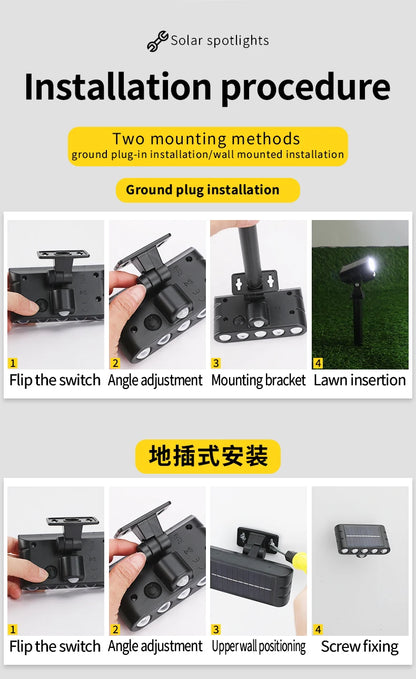 Solar spotlights

Installation procedure

Two mounting methods
ground plug-in installation/wall mounted installation

Ground plug installation

1 Flip the switch
2 Angle adjustment
3 Mounting bracket
4 Lawn insertion

地插式安装

1 Flip the switch
2 Angle adjustment
3 Upper wall positioning
4 Screw fixing