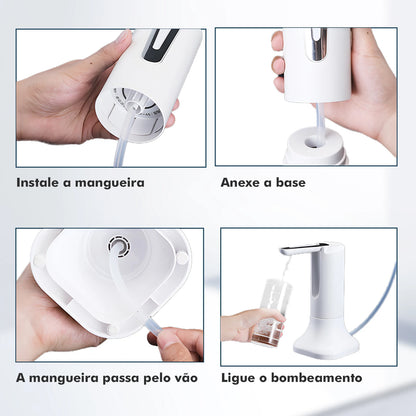 Instale a mangueira

Anexe a base

A mangueira passa pelo vão

Ligue o bombeamento