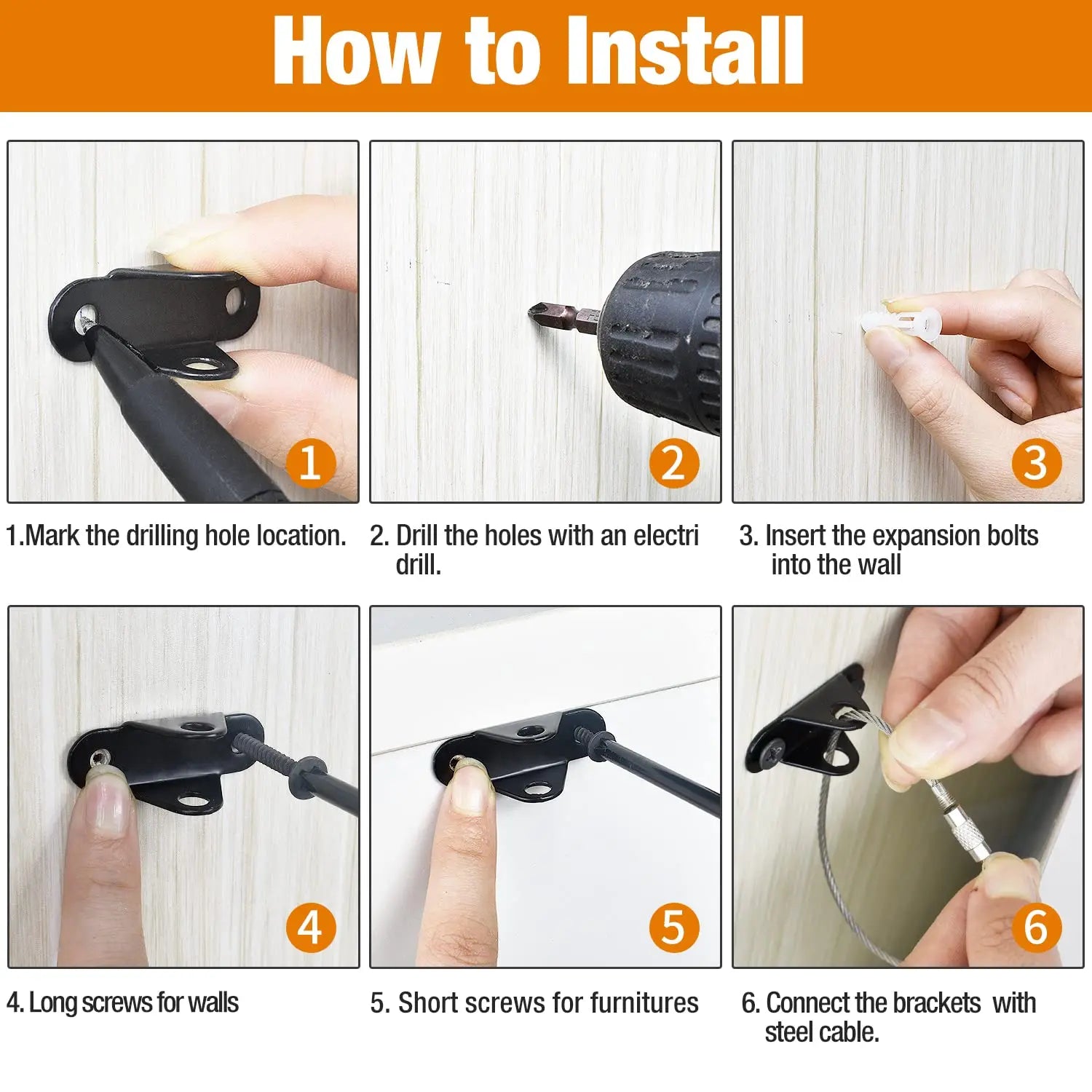 How to Install

1

1.Mark the drilling hole location.

2

2. Drill the holes with an electri drill.

3

3. Insert the expansion bolts into the wall

4

4. Long screws for walls

5

5. Short screws for furnitures

6

6. Connect the brackets with steel cable.