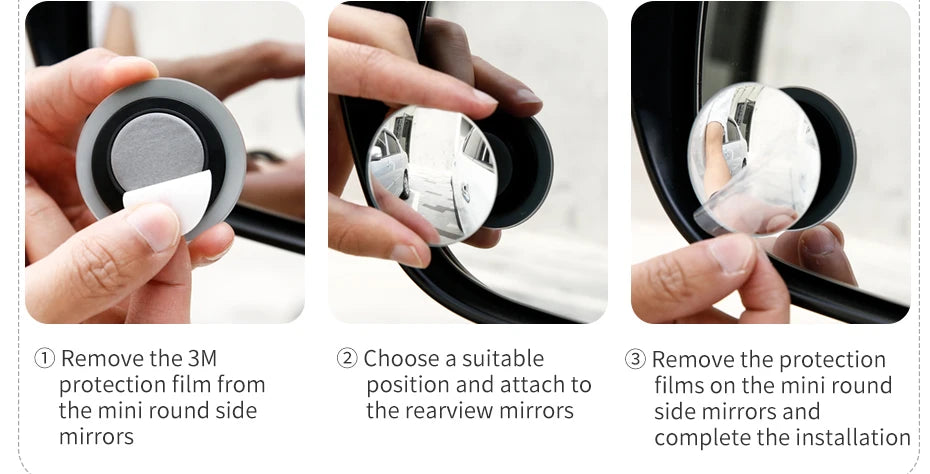 ① Remove the 3M protection film from the mini round side mirrors

② Choose a suitable position and attach to the rearview mirrors

③ Remove the protection films on the mini round side mirrors and complete the installation