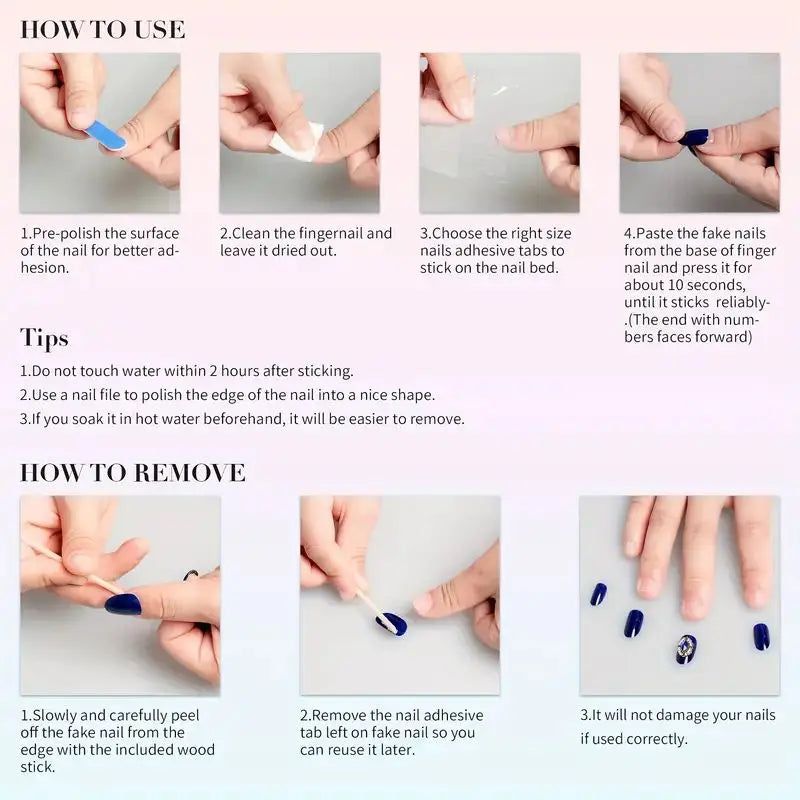 HOW TO USE

1.Pre-polish the surface of the nail for better adhesion.

2.Clean the fingernail and leave it dried out.

3.Choose the right size nails adhesive tabs to stick on the nail bed.

4.Paste the fake nails from the base of finger nail and press it for about 10 seconds, until it sticks reliably-.(The end with numbers faces forward)

Tips

1.Do not touch water within 2 hours after sticking.

2.Use a nail file to polish the edge of the nail into a nice shape.

3.If you soak it in hot water beforehand, it will be easier to remove.

HOW TO REMOVE

1.Slowly and carefully peel off the fake nail from the edge with the included wood stick.

2.Remove the nail adhesive tab left on fake nail so you can reuse it later.

3.It will not damage your nails if used correctly.