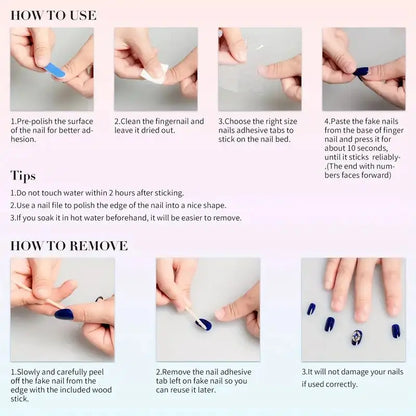 HOW TO USE

1.Pre-polish the surface of the nail for better adhesion.

2.Clean the fingernail and leave it dried out.

3.Choose the right size nails adhesive tabs to stick on the nail bed.

4.Paste the fake nails from the base of finger nail and press it for about 10 seconds, until it sticks reliably-.(The end with numbers faces forward)

Tips

1.Do not touch water within 2 hours after sticking.

2.Use a nail file to polish the edge of the nail into a nice shape.

3.If you soak it in hot water beforehand, it will be easier to remove.

HOW TO REMOVE

1.Slowly and carefully peel off the fake nail from the edge with the included wood stick.

2.Remove the nail adhesive tab left on fake nail so you can reuse it later.

3.It will not damage your nails if used correctly.